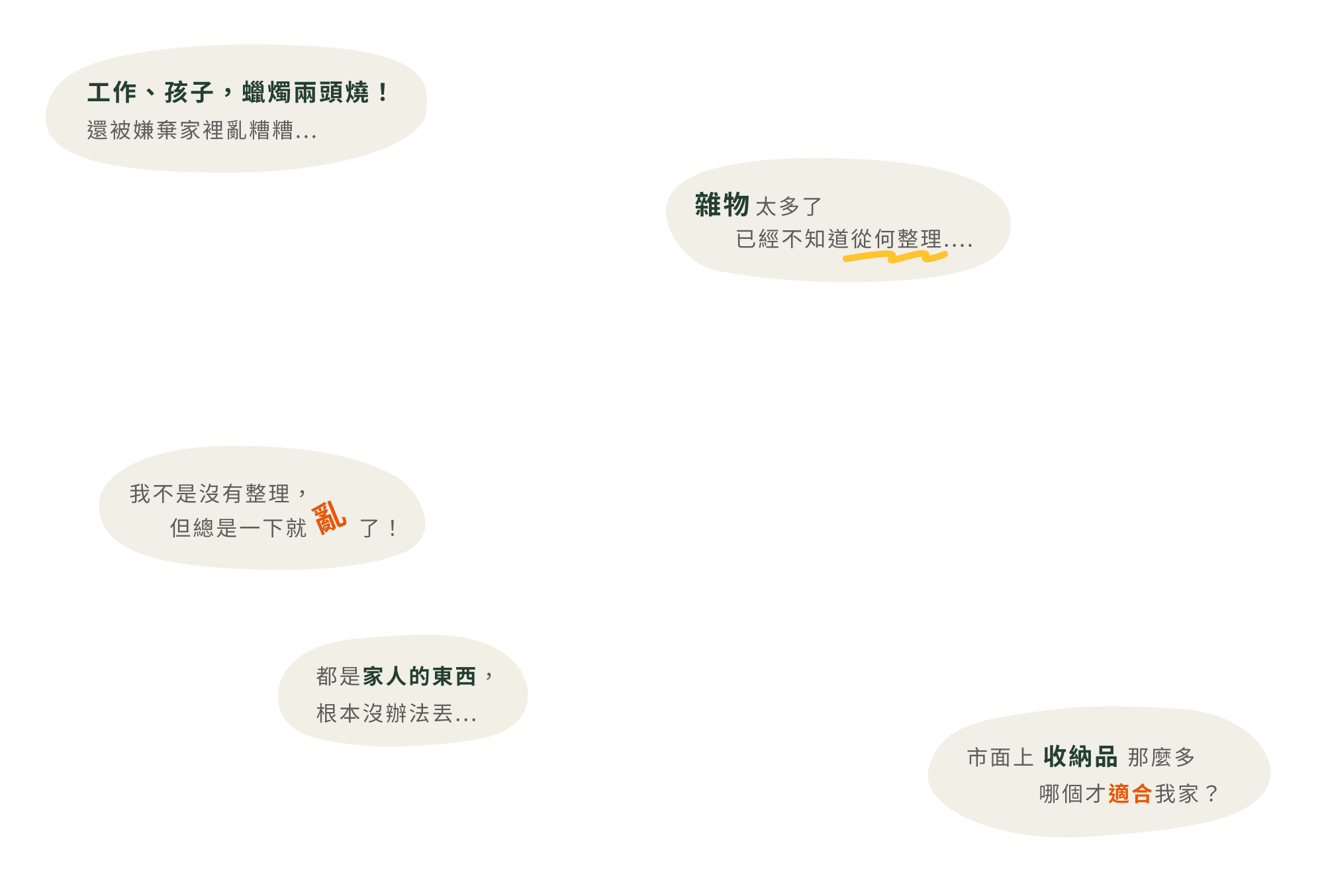 工作、孩子，蠟燭兩頭燒！
還被嫌棄家裡亂糟糟...

雜物 太多了
已經不知道從何整理....

我不是沒有整理，
但總是一下就 亂 了！

都是家人的東西，
根本沒辦法丟...

市面上 收納品 那麼多
哪個才適合我家？